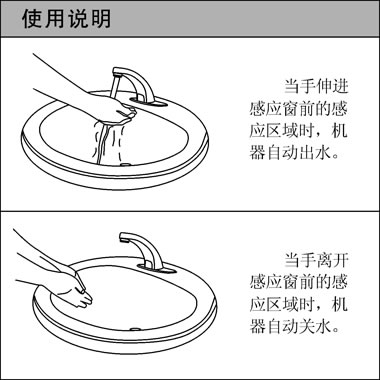 使用说明

当手伸进感应窗前的感应区域时，机器自动出水。

当手离开感应窗前的感应区域时，机器自动关水。